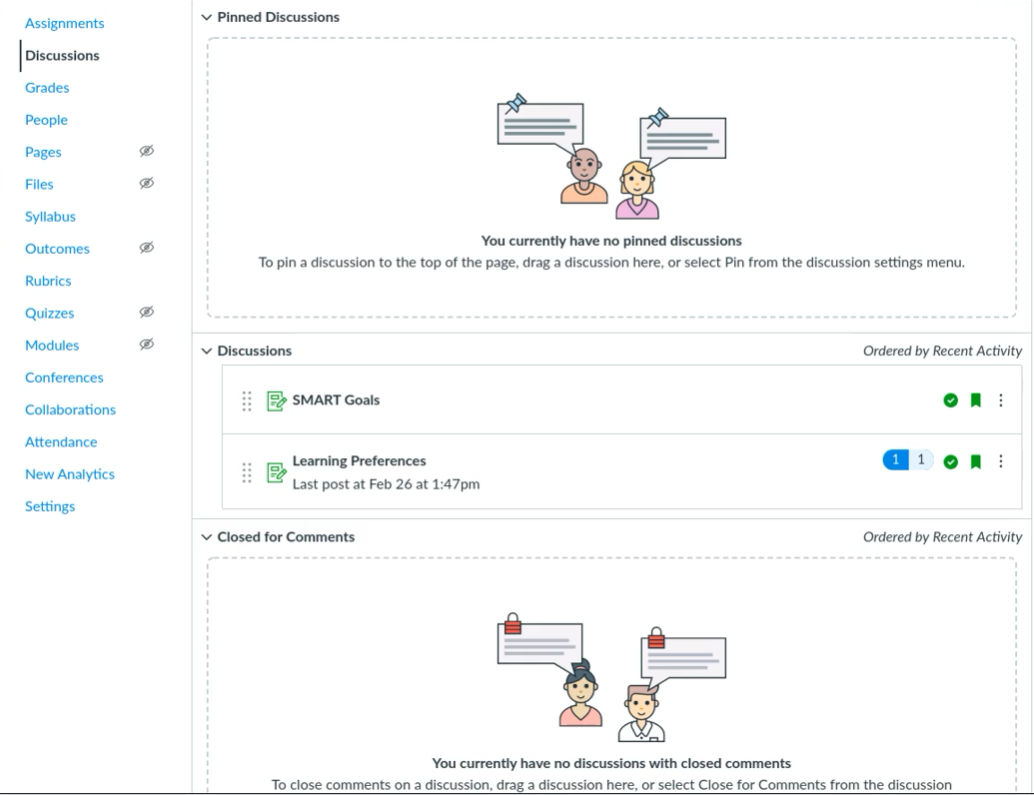 Assignments
Discussions
Grades
People
Pages
Files
Syllabus
Outcomes
Rubrics
Quizzes
Modules
Conferences
Collaborations
Attendance
New Analytics
Settings

Pinned Discussions

You currently have no pinned discussions
To pin a discussion to the top of the page, drag a discussion here, or select Pin from the discussion settings menu.

Discussions
Ordered by Recent Activity

SMART Goals

Learning Preferences
Last post at Feb 26 at 1:47pm
1 1

Closed for Comments
Ordered by Recent Activity

You currently have no discussions with closed comments
To close comments on a discussion, drag a discussion here, or select Close for Comments from the discussion