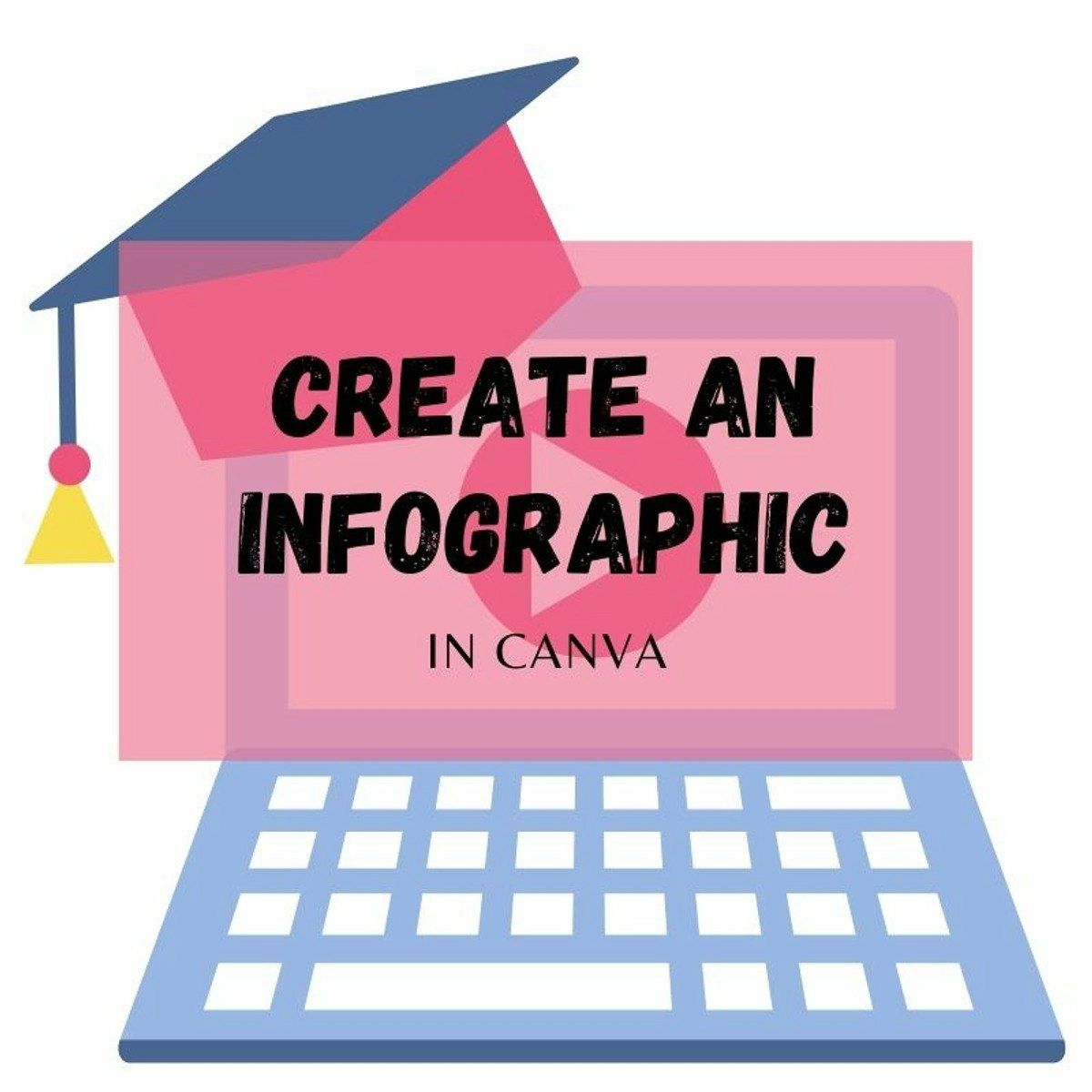 CREATE AN INFOGRAPHIC

IN CANVA